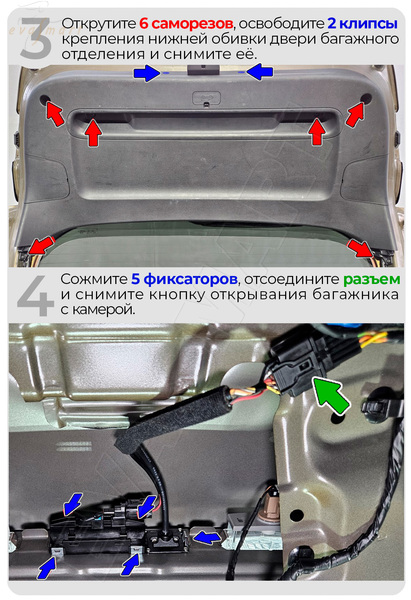 3 Открутите 6 саморезов, освободите 2 клипсы крепления нижней обивки двери багажного отделения и снимите её.

4 Сожмите 5 фиксаторов, отсоедините разъем и снимите кнопку открывания багажника с камерой.