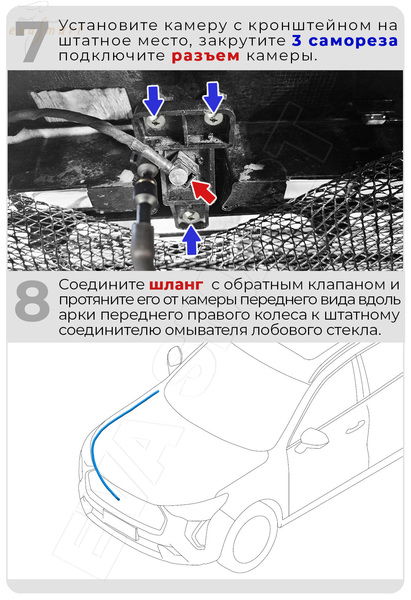 7 Установите камеру с кронштейном на штатное место, закрутите 3 самореза подключите разъем камеры.

8 Соедините шланг с обратным клапаном и протяните его от камеры переднего вида вдоль арки переднего правого колеса к штатному соединителю омывателя лобового стекла.