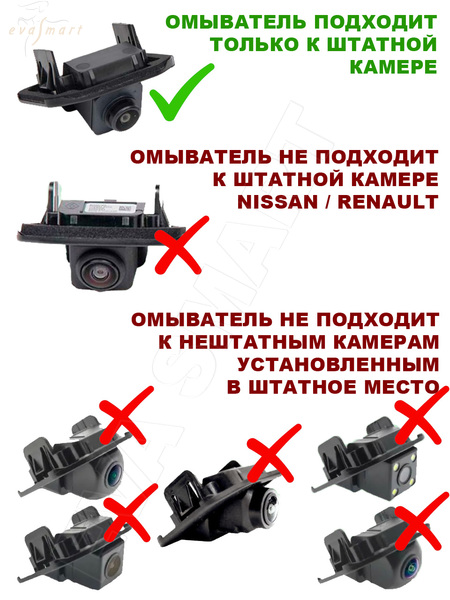 evasmart

ОМЫВАТЕЛЬ ПОДХОДИТ ТОЛЬКО К ШТАТНОЙ КАМЕРЕ

ОМЫВАТЕЛЬ НЕ ПОДХОДИТ К ШТАТНОЙ КАМЕРЕ NISSAN / RENAULT

ОМЫВАТЕЛЬ НЕ ПОДХОДИТ К НЕШТАТНЫМ КАМЕРАМ УСТАНОВЛЕННЫМ В ШТАТНОЕ МЕСТО

EVASMART